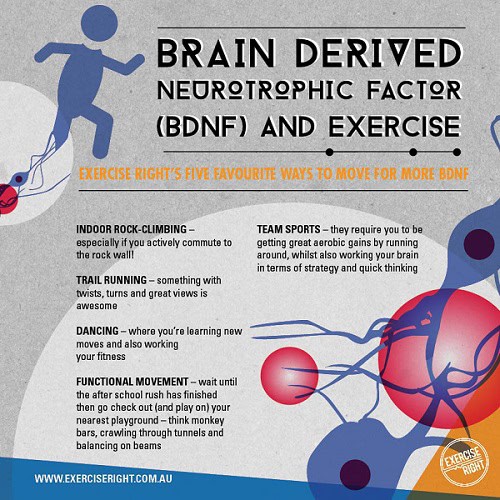 BRAIN DERIVED NEUROTROPHIC FACTOR (BDNF) AND EXERCISE

EXERCISE RIGHT'S FIVE FAVOURITE WAYS TO MOVE FOR MORE BDNF

INDOOR ROCK-CLIMBING – especially if you actively commute to the rock wall!

TRAIL RUNNING – something with twists, turns and great views is awesome

DANCING – where you're learning new moves and also working your fitness

FUNCTIONAL MOVEMENT – wait until the after school rush has finished then go check out (and play on) your nearest playground – think monkey bars, crawling through tunnels and balancing on beams

TEAM SPORTS – they require you to be getting great aerobic gains by running around, whilst also working your brain in terms of strategy and quick thinking

WWW.EXERCISERIGHT.COM.AU

EXERCISE RIGHT